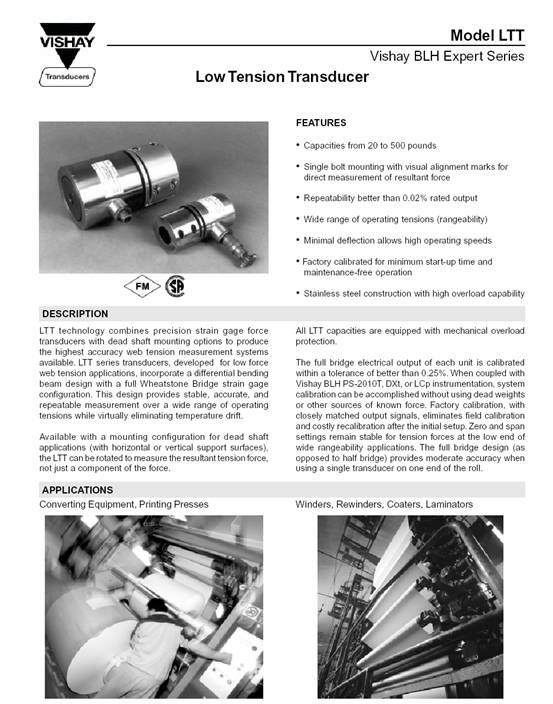 VISHAY

Transducers

Model LTT

Vishay BLH Expert Series

Low Tension Transducer

FEATURES

• Capacities from 20 to 500 pounds

• Single bolt mounting with visual alignment marks for direct measurement of resultant force

• Repeatability better than 0.02% rated output

• Wide range of operating tensions (rangeability)

• Minimal deflection allows high operating speeds

• Factory calibrated for minimum start-up time and maintenance-free operation

• Stainless steel construction with high overload capability

FM

SA

DESCRIPTION

LTT technology combines precision strain gage force transducers with dead shaft mounting options to produce the highest accuracy web tension measurement systems available. LTT series transducers, developed for low force web tension applications, incorporate a differential bending beam design with a full Wheatstone Bridge strain gage configuration. This design provides stable, accurate, and repeatable measurement over a wide range of operating tensions while virtually eliminating temperature drift.

Available with a mounting configuration for dead shaft applications (with horizontal or vertical support surfaces), the LTT can be rotated to measure the resultant tension force, not just a component of the force.

All LTT capacities are equipped with mechanical overload protection.

The full bridge electrical output of each unit is calibrated within a tolerance of better than 0.25%. When coupled with Vishay BLH PS-2010T, DXt, or LCp instrumentation, system calibration can be accomplished without using dead weights or other sources of known force. Factory calibration, with closely matched output signals, eliminates field calibration and costly recalibration after the initial setup. Zero and span settings remain stable for tension forces at the low end of wide rangeability applications. The full bridge design (as opposed to half bridge) provides moderate accuracy when using a single transducer on one end of the roll.

APPLICATIONS

Converting Equipment, Printing Presses

Winders, Rewinders, Coaters, Laminators